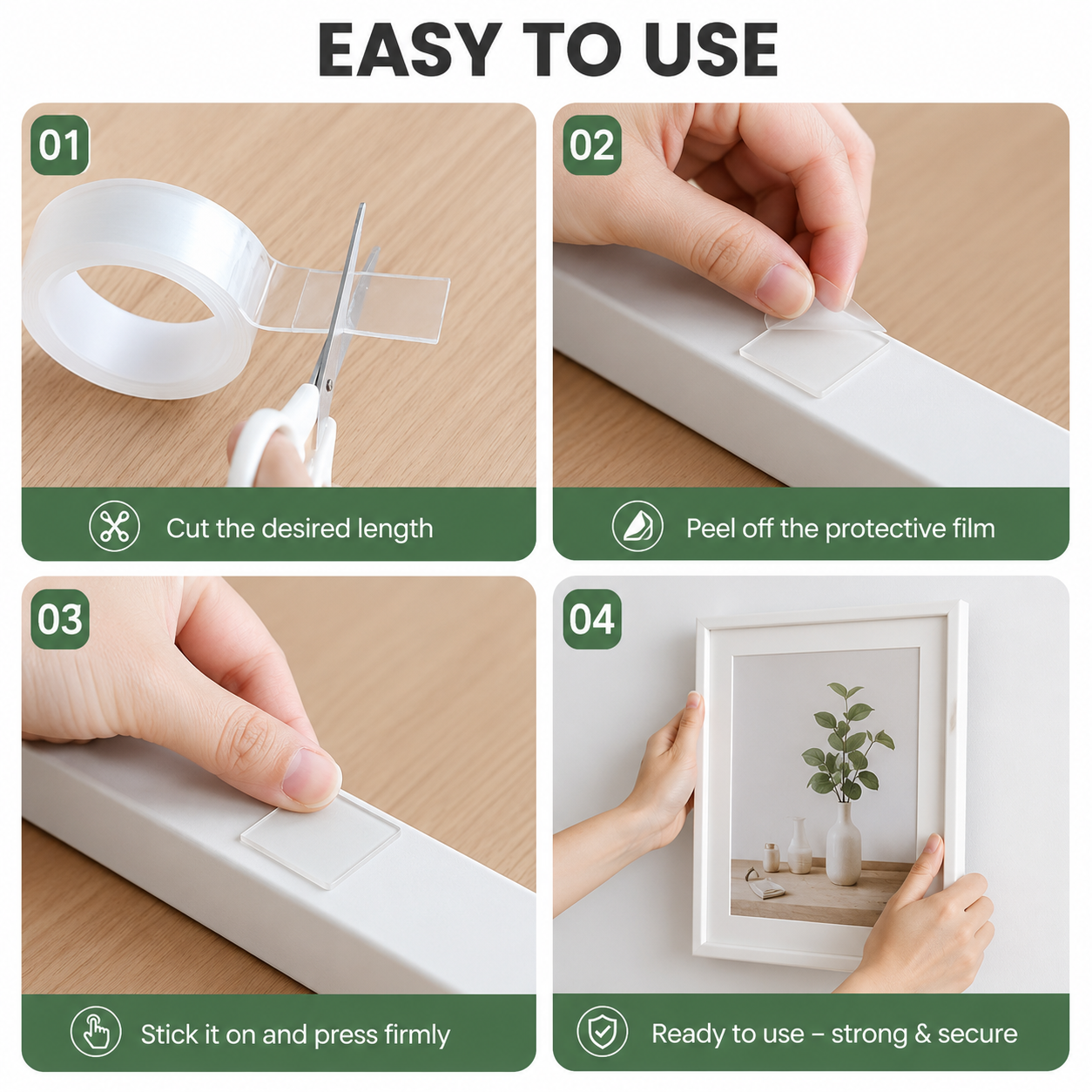 EASY TO USE

01

Cut the desired length

02

Peel off the protective film

03

Stick it on and press firmly

04

Ready to use – strong & secure